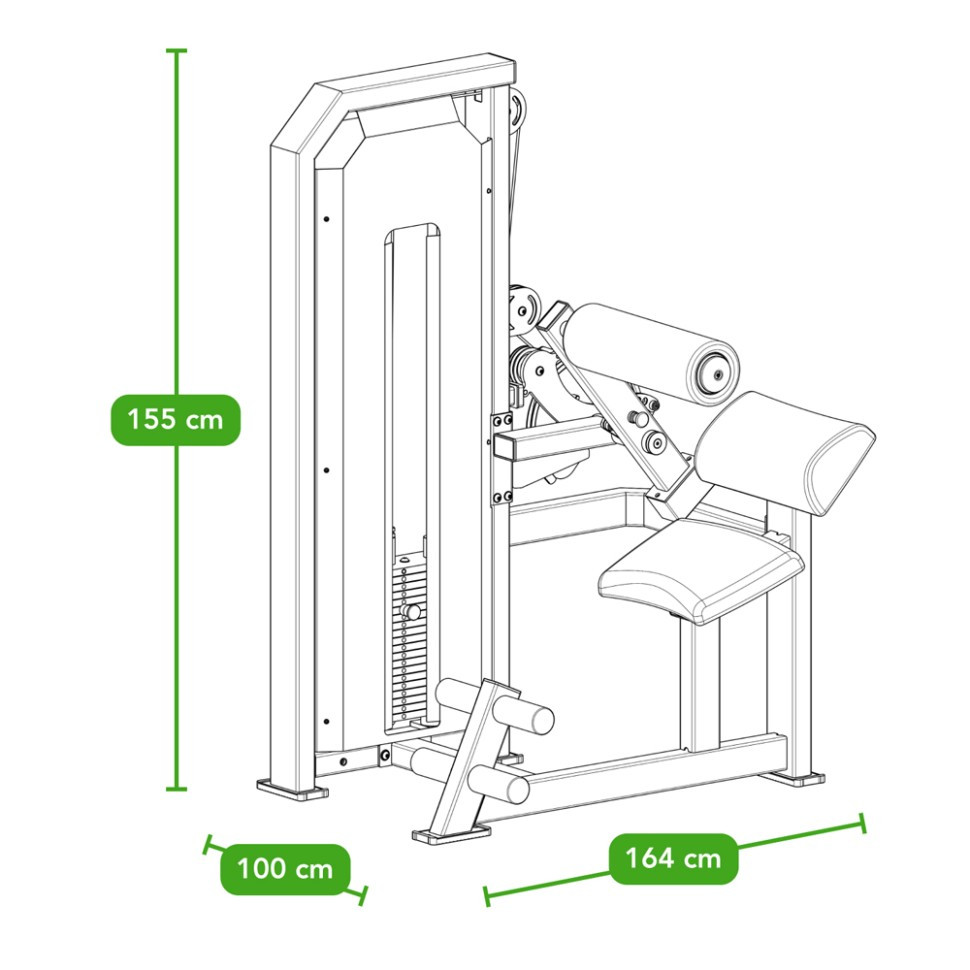 155 cm

100 cm

164 cm